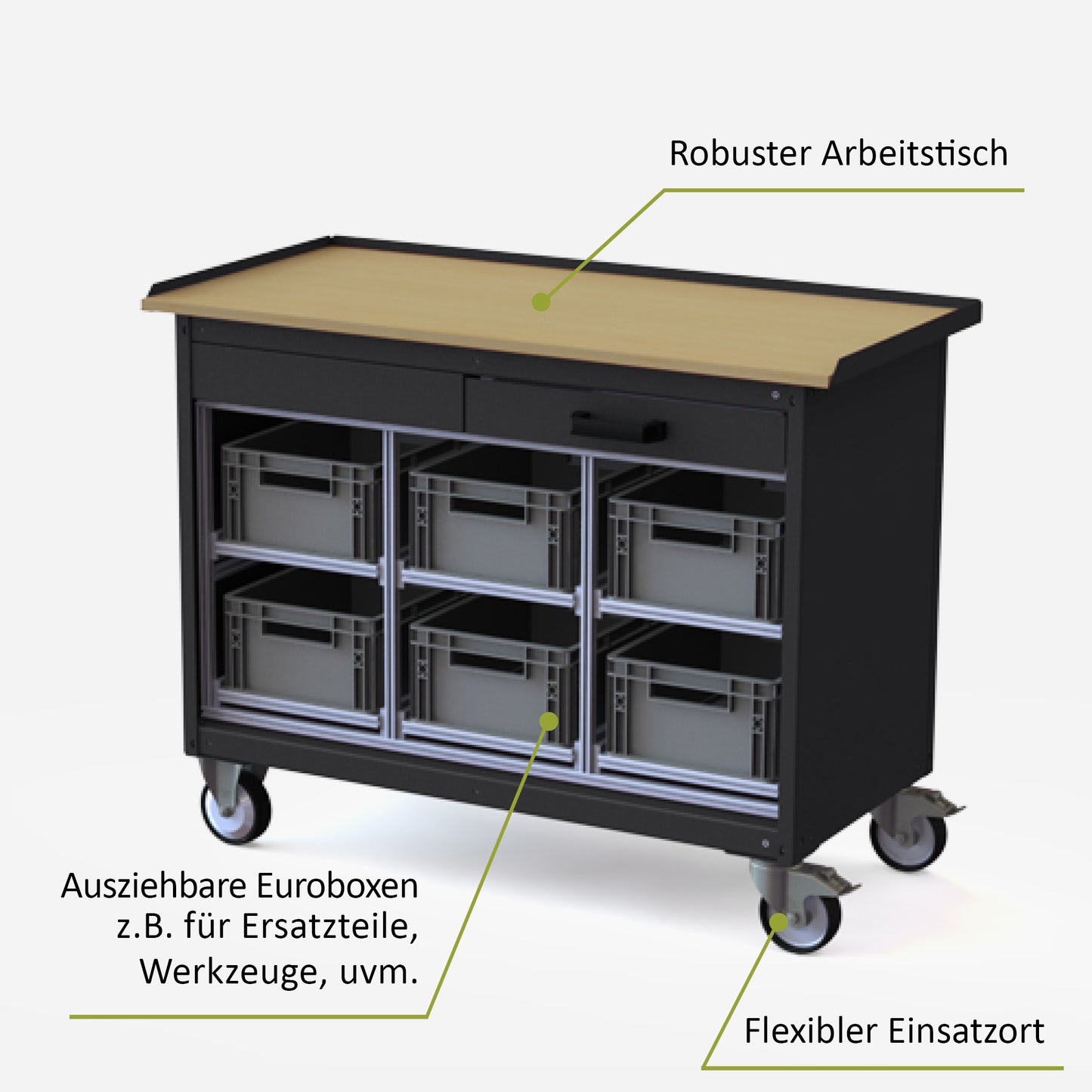 Robuster Arbeitstisch

Ausziehbare Euroboxen
z.B. für Ersatzteile,
Werkzeuge, uvm.

Flexibler Einsatzort